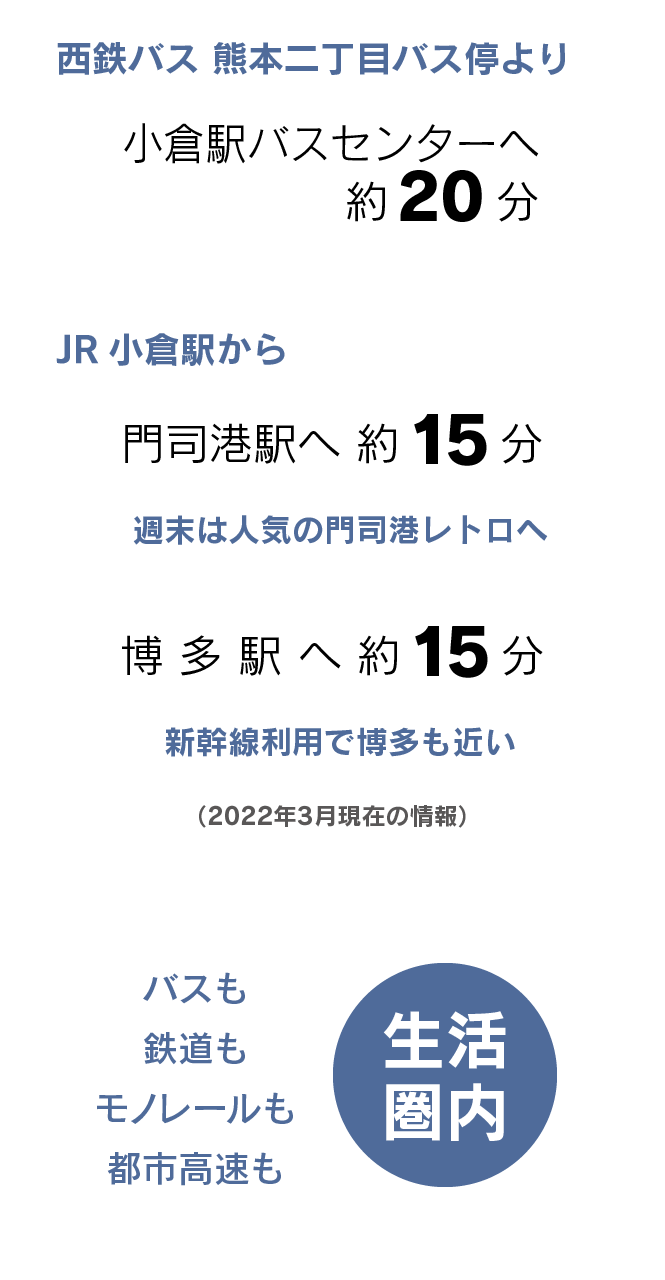 西鉄バス 熊本二丁目バス停より

小倉駅バスセンターへ
約20分

JR小倉駅から

門司港駅へ 約15分

週末は人気の門司港レトロへ

博多駅へ 約15分

新幹線利用で博多も近い

（2022年3月現在の情報）

バスも
鉄道も
モノレールも
都市高速も

生活
圏内